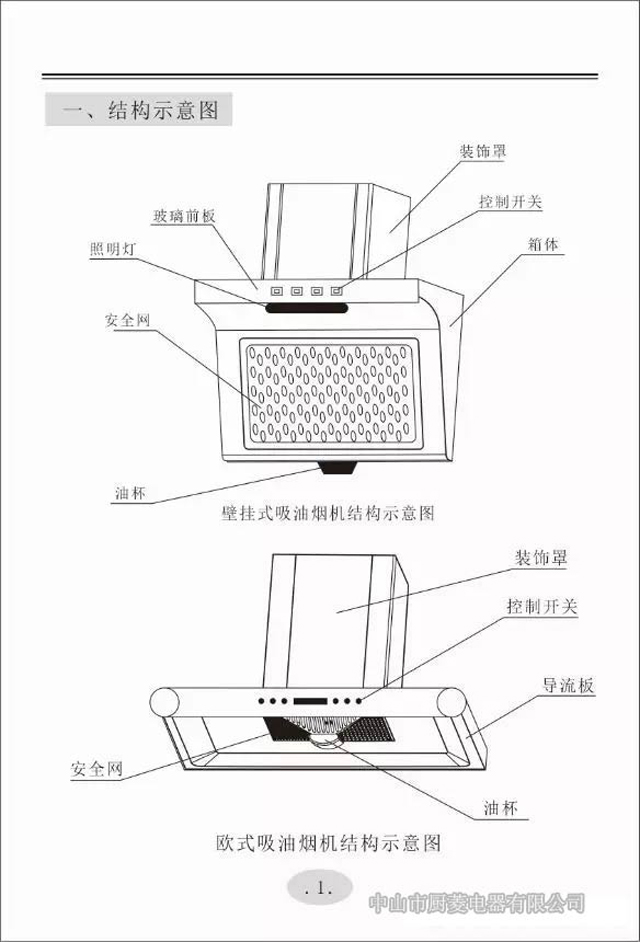 一、结构示意图

装饰罩
控制开关
玻璃前板
箱体
照明灯
安全网
油杯

壁挂式吸油烟机结构示意图

装饰罩
控制开关
导流板
安全网
油杯

欧式吸油烟机结构示意图

.1.

中山市厨菱电器有限公司